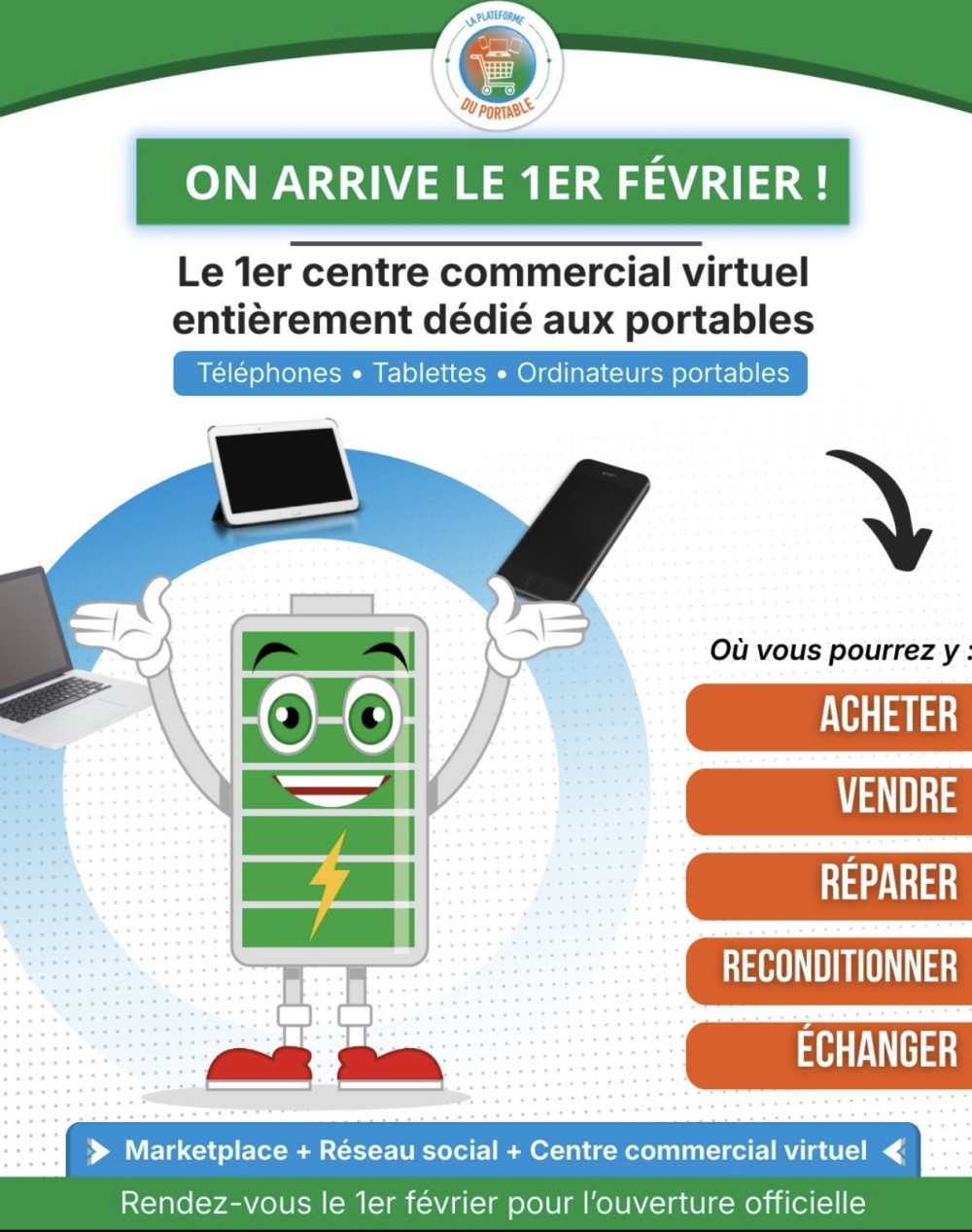 LA PLATEFORME DU PORTABLE

ON ARRIVE LE 1ER FÉVRIER !

Le 1er centre commercial virtuel entièrement dédié aux portables

Téléphones • Tablettes • Ordinateurs portables

Où vous pourrez y :

ACHETER

VENDRE

RÉPARER

RECONDITIONNER

ÉCHANGER

Marketplace + Réseau social + Centre commercial virtuel

Rendez-vous le 1er février pour l'ouverture officielle